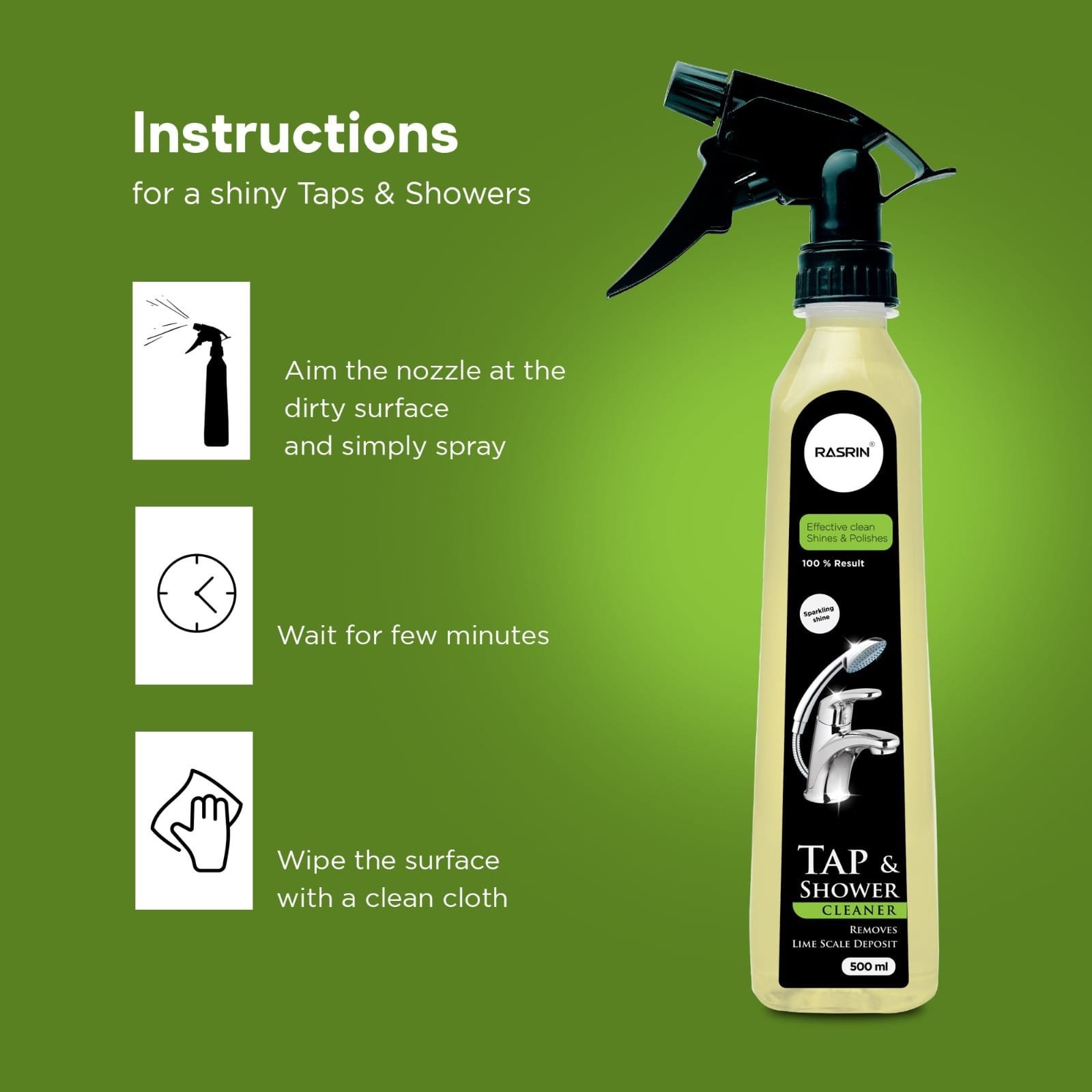 Instructions
for a shiny Taps & Showers

Aim the nozzle at the dirty surface and simply spray

Wait for few minutes

Wipe the surface with a clean cloth

RASRIN®

Effective clean
Shines & Polishes

100 % Result

Sparkling shine

TAP & SHOWER
CLEANER
REMOVES
LIME SCALE DEPOSIT

500 ml